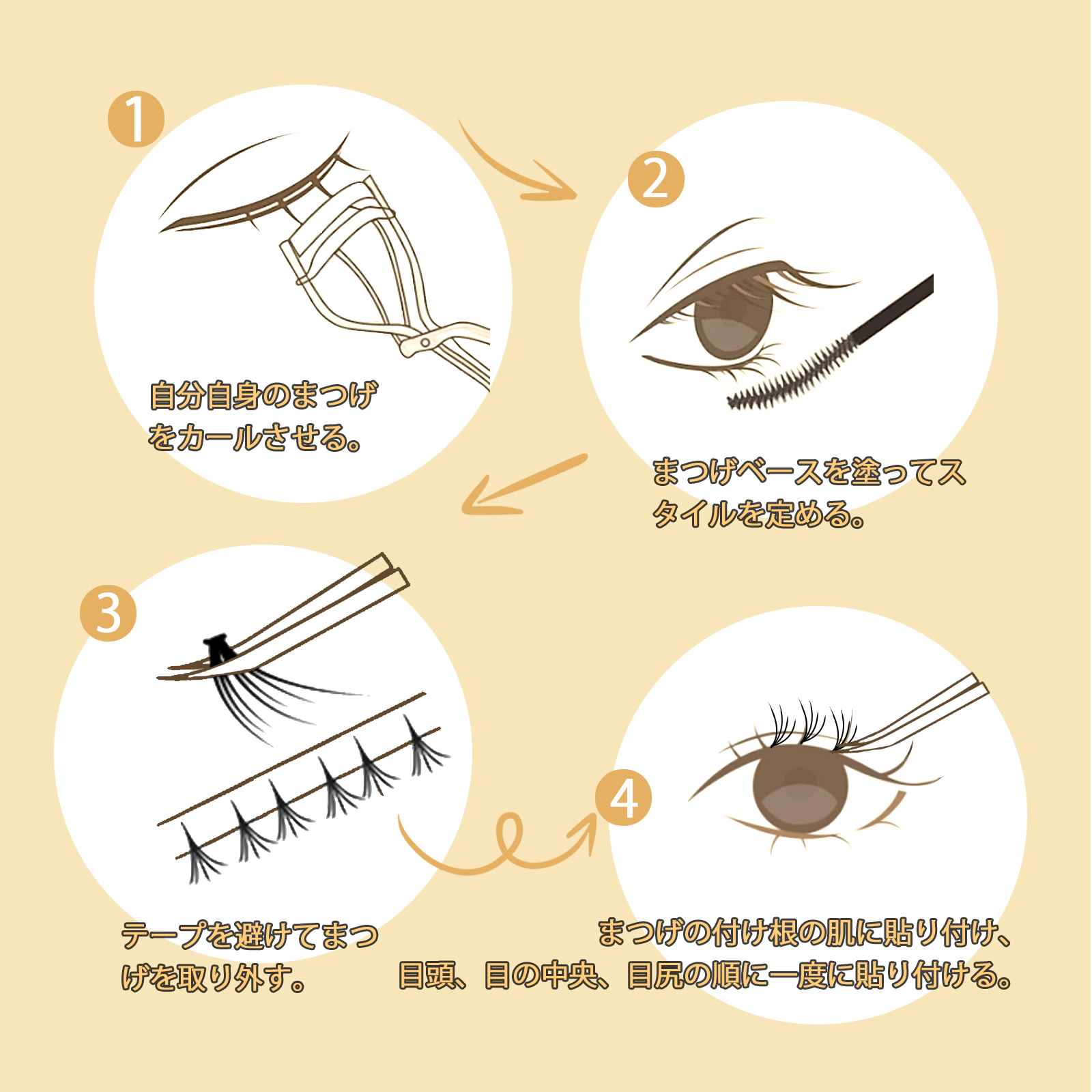 1

自分自身のまつげをカールさせる。

2

まつげベースを塗ってスタイルを定める。

3

テープを避けてまつげを取り外す。

4

まつげの付け根の肌に貼り付け、目頭、目の中央、目尻の順に一度に貼り付ける。