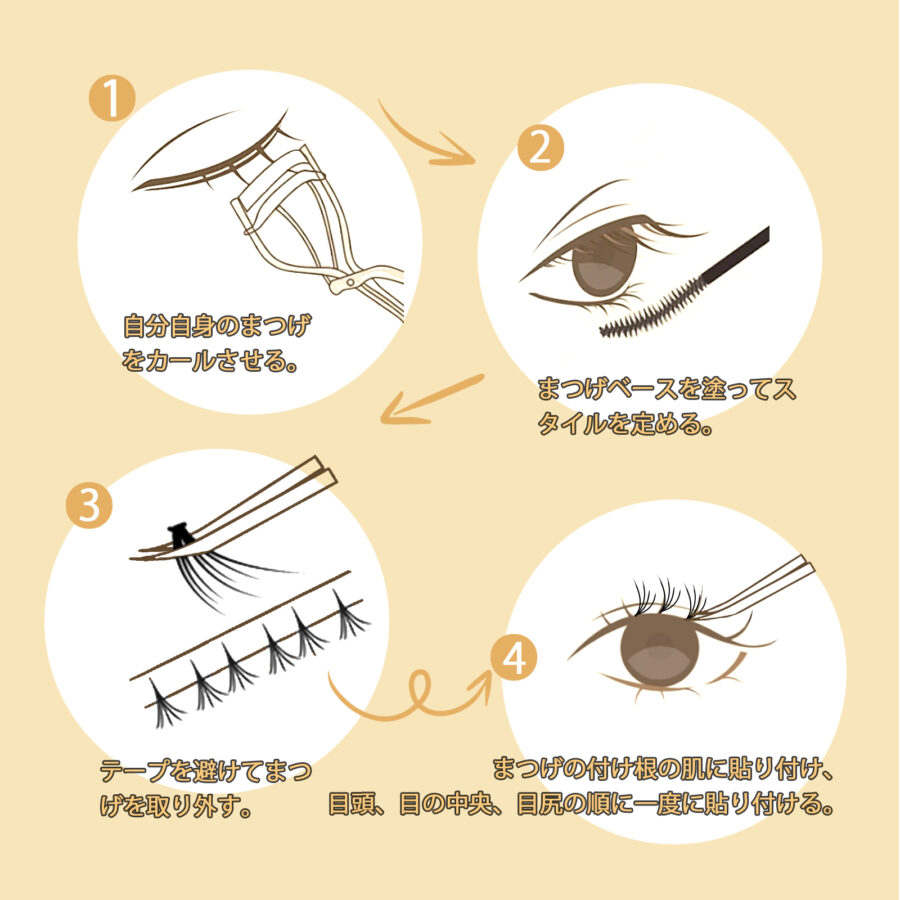 1

自分自身のまつげをカールさせる。

2

まつげベースを塗ってスタイルを定める。

3

テープを避けてまつげを取り外す。

4

まつげの付け根の肌に貼り付け、目頭、目の中央、目尻の順に一度に貼り付ける。