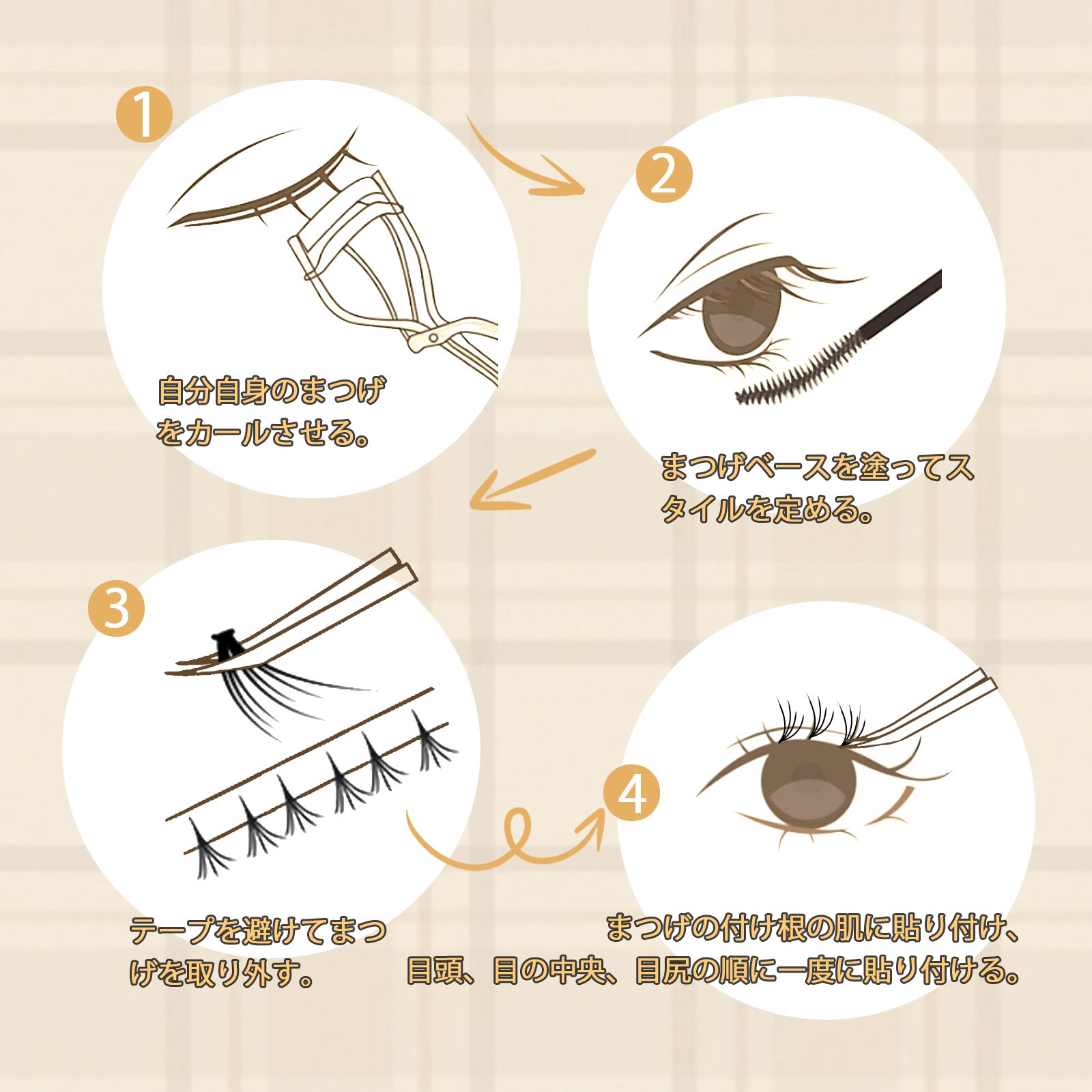 1

自分自身のまつげをカールさせる。

2

まつげベースを塗ってスタイルを定める。

3

テープを避けてまつげを取り外す。

4

まつげの付け根の肌に貼り付け、目頭、目の中央、目尻の順に一度に貼り付ける。